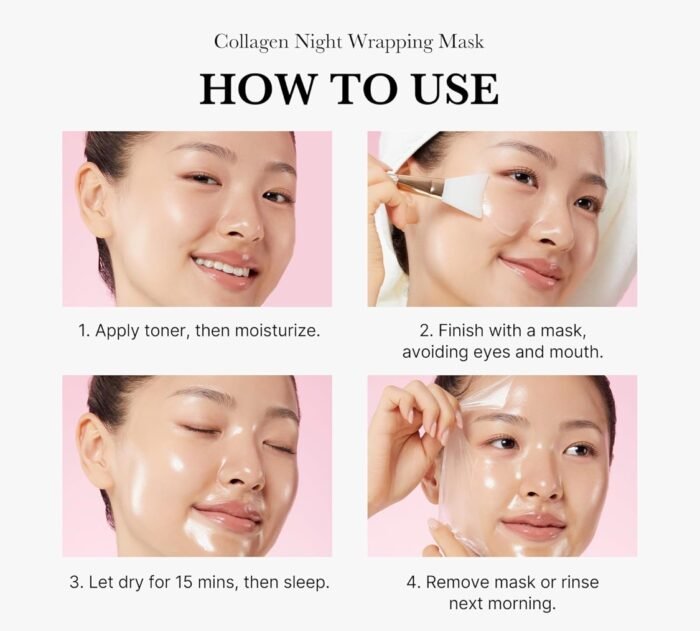 Collagen Night Wrapping Mask

HOW TO USE

1. Apply toner, then moisturize.

2. Finish with a mask, avoiding eyes and mouth.

3. Let dry for 15 mins, then sleep.

4. Remove mask or rinse next morning.